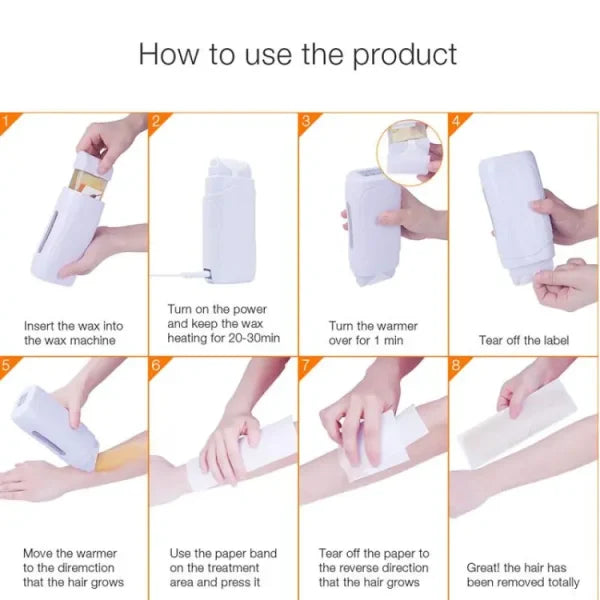 How to use the product

1
Insert the wax into the wax machine

2
Turn on the power and keep the wax heating for 20-30min

3
Turn the warmer over for 1 min

4
Tear off the label

5
Move the warmer to the diremction that the hair grows

6
Use the paper band on the treatment area and press it

7
Tear off the paper to the reverse direction that the hair grows

8
Great! the hair has been removed totally